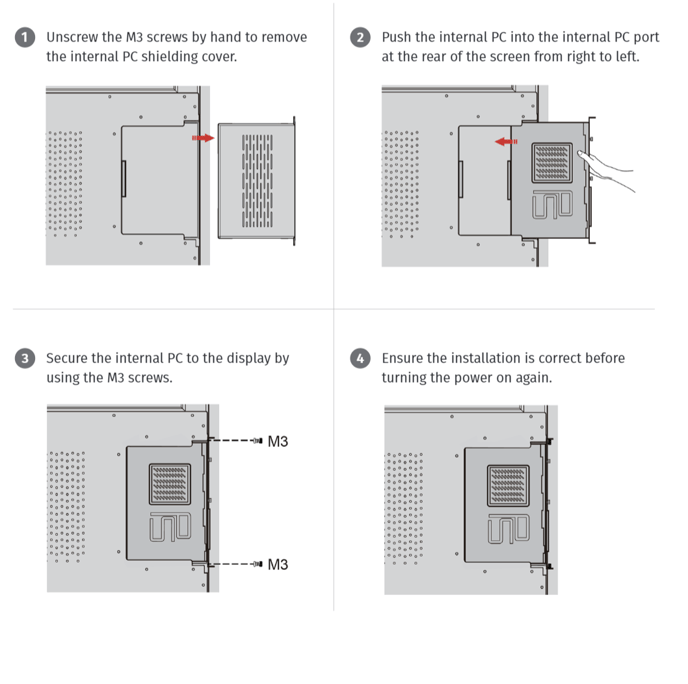 1 Unscrew the M3 screws by hand to remove the internal PC shielding cover.

2 Push the internal PC into the internal PC port at the rear of the screen from right to left.

3 Secure the internal PC to the display by using the M3 screws.

M3

M3

4 Ensure the installation is correct before turning the power on again.