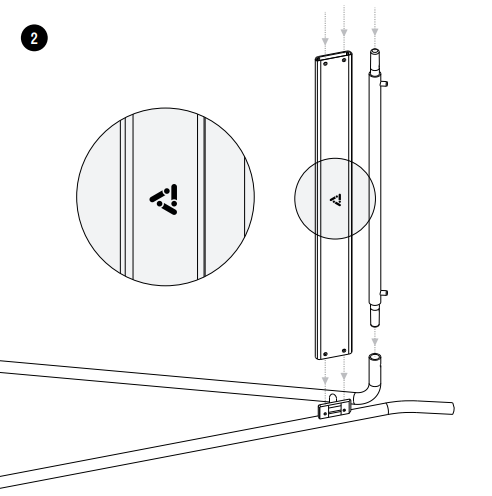 2