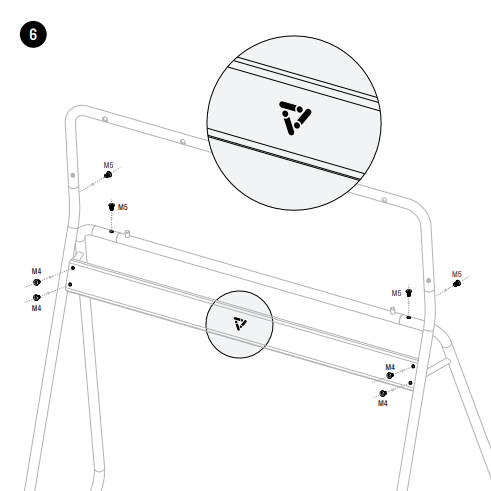 6

M5

M5

M4

M4

M5

M5

M4

M4