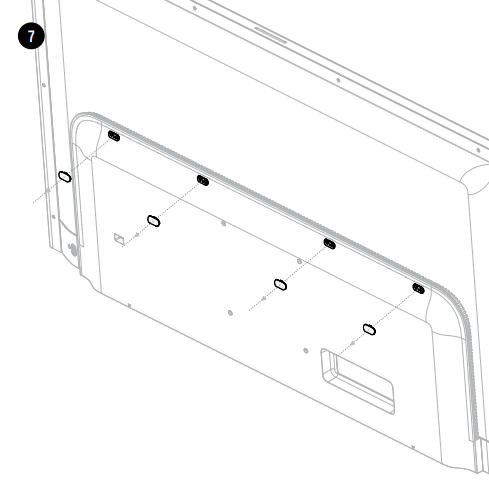 7