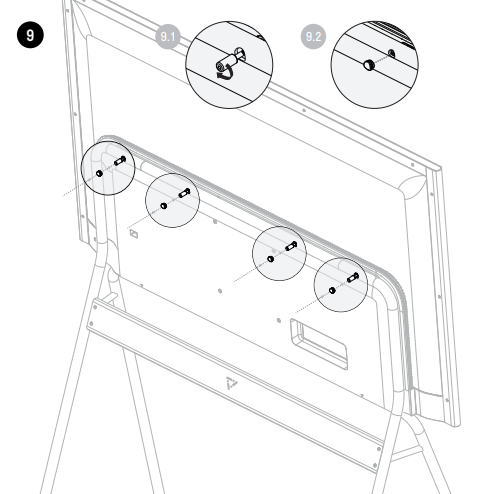 9

9.1

9.2